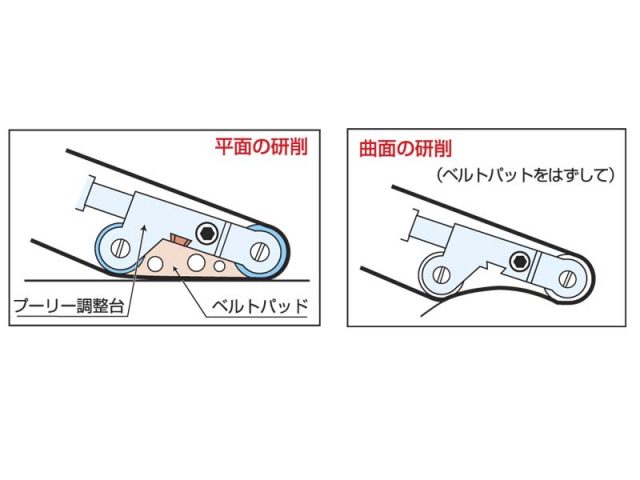 平面の研削

プーリー調整台

ベルトパッド

曲面の研削

（ベルトパットをはずして）