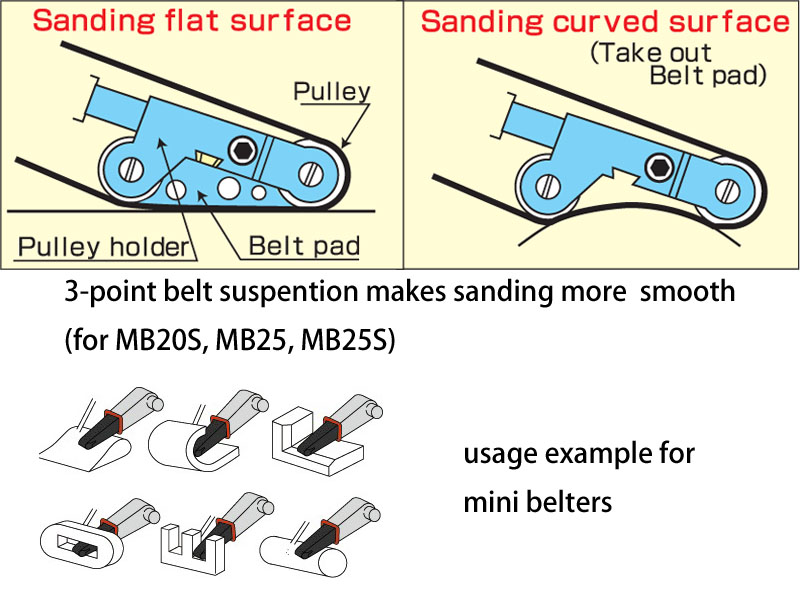 Sanding flat surface

Pulley

Pulley holder

Belt pad

Sanding curved surface

(Take out Belt pad)

3-point belt suspention makes sanding more smooth (for MB20S, MB25, MB25S)

usage example for mini belters